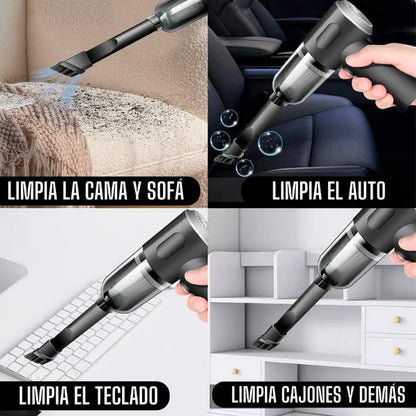 LIMPIA LA CAMA Y SOFÁ

LIMPIA EL AUTO

LIMPIA EL TECLADO

LIMPIA CAJONES Y DEMÁS