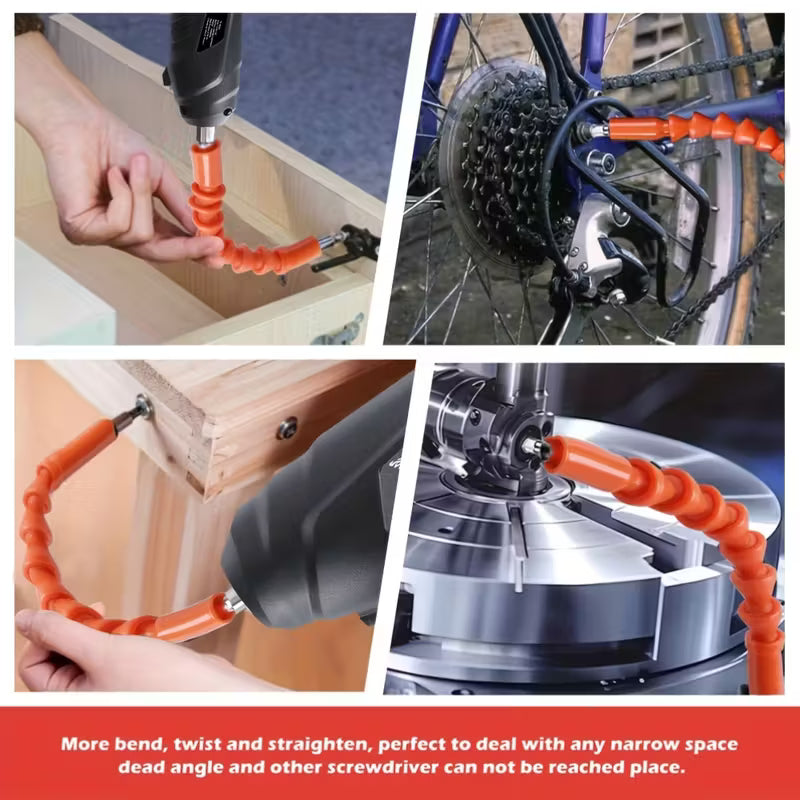 More bend, twist and straighten, perfect to deal with any narrow space dead angle and other screwdriver can not be reached place.